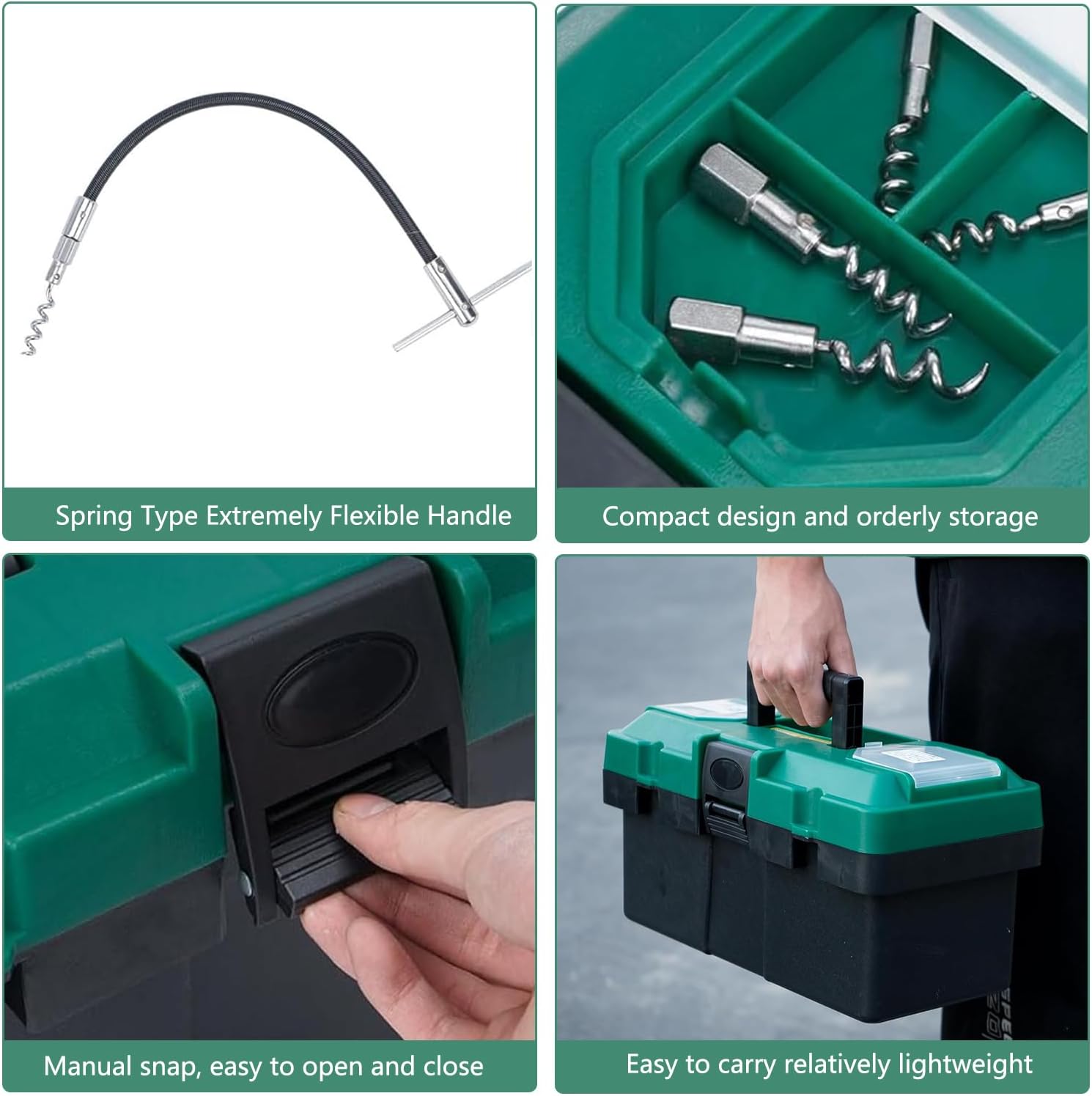 Spring Type Extremely Flexible Handle

Compact design and orderly storage

Manual snap, easy to open and close

Easy to carry relatively lightweight