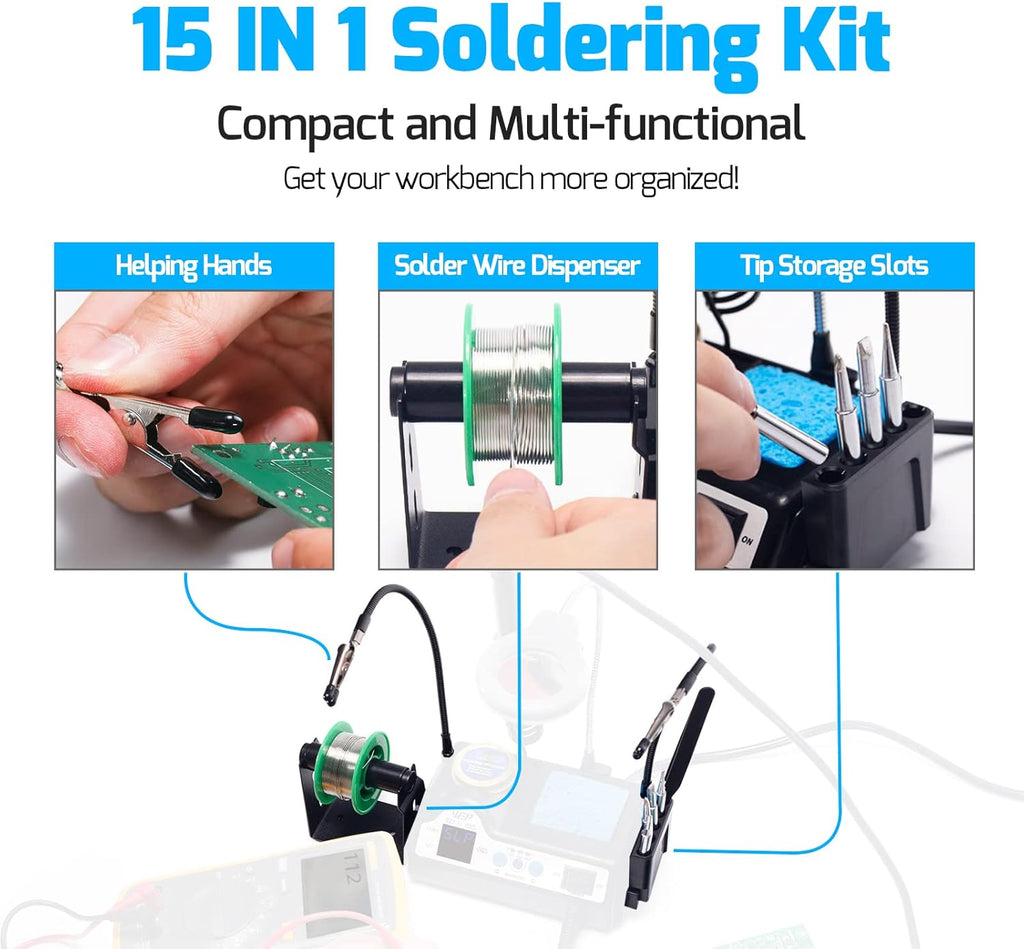 15 IN 1 Soldering Kit

Compact and Multi-functional

Get your workbench more organized!

Helping Hands

Solder Wire Dispenser

Tip Storage Slots

ON

112