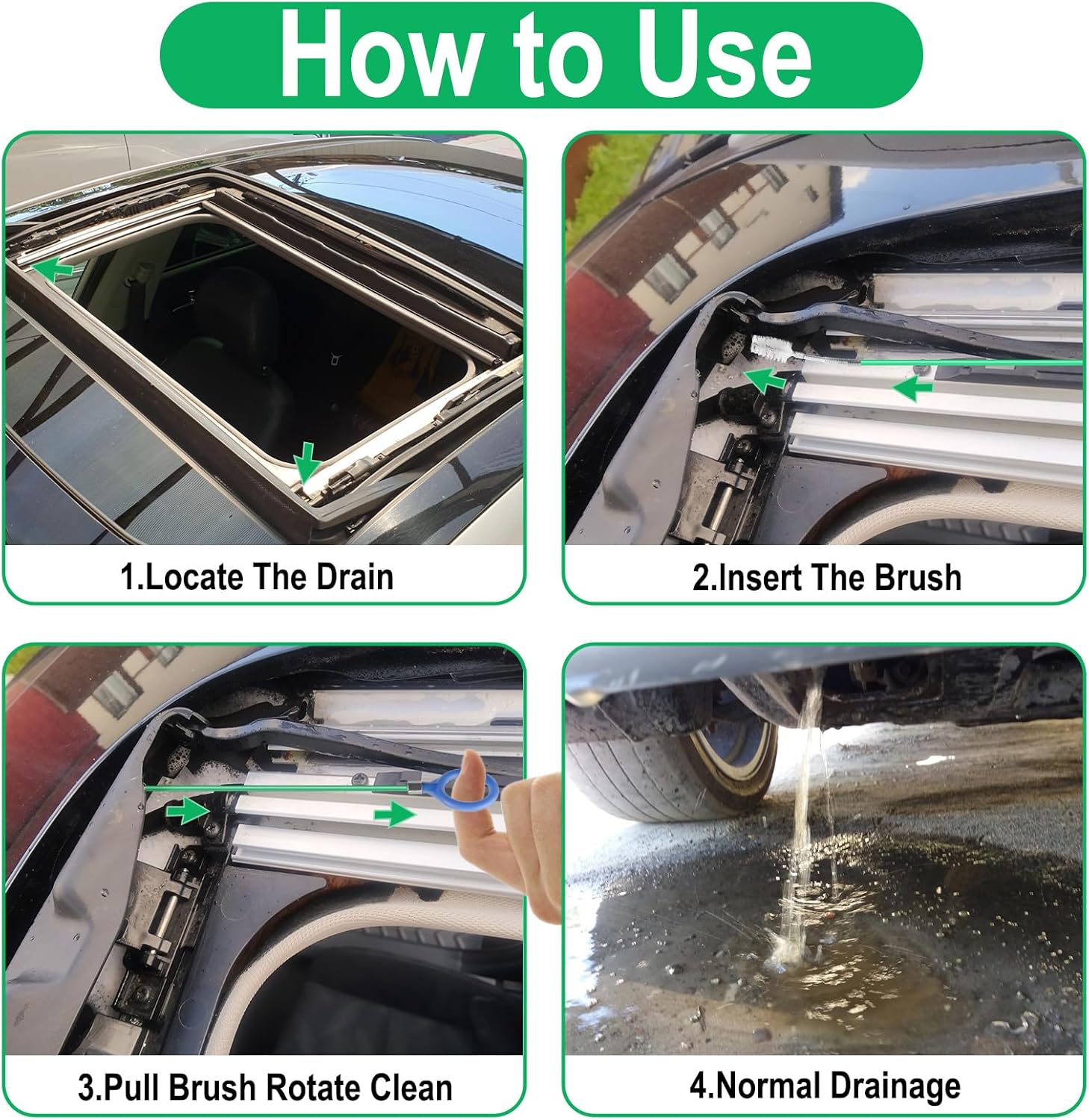 How to Use

1.Locate The Drain

2.Insert The Brush

3.Pull Brush Rotate Clean

4.Normal Drainage